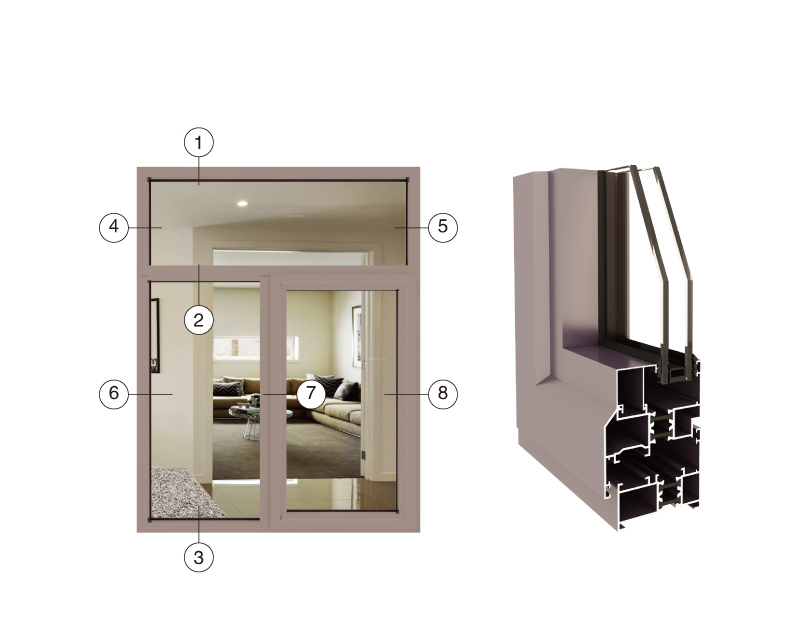 1
4
5
2
6
7
8
3