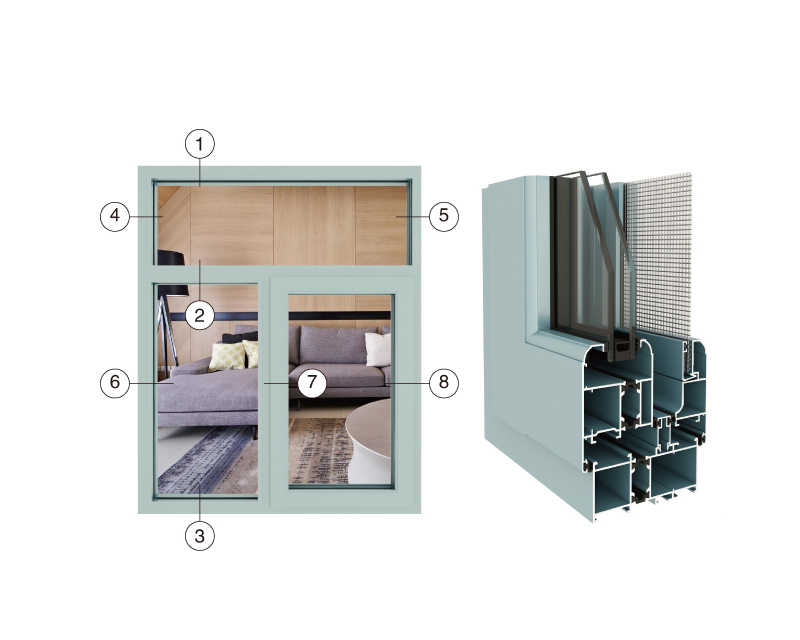 1
4
5
2
6
7
8
3