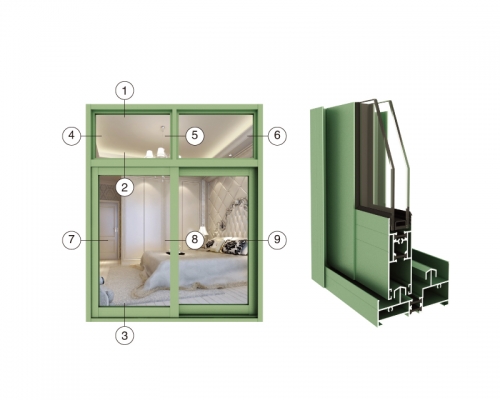 1
4
5
6
2
7
8
9
3