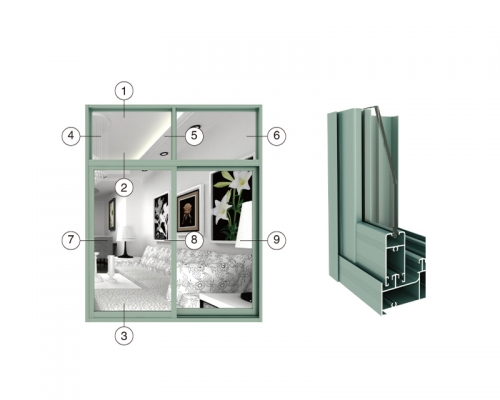 1
4
5
6
2
7
8
9
3